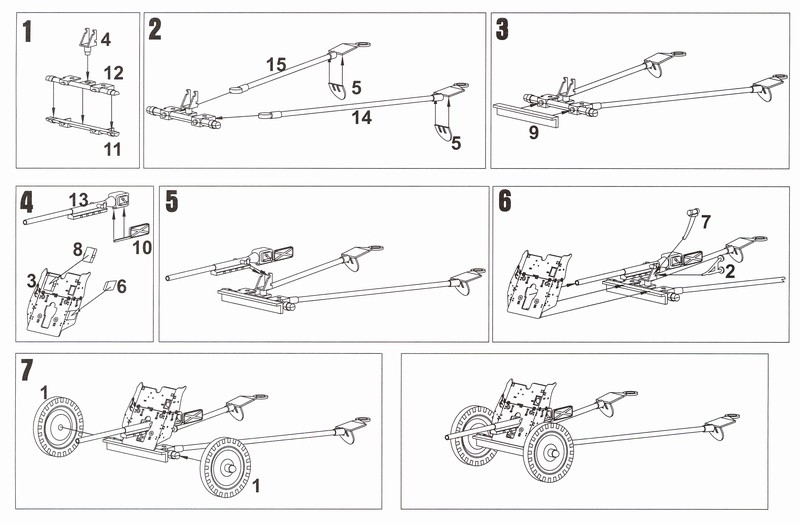 1
4
12
11

2
15
5
14
5

3
9

4
13
10
8
3
6

5

6
7
2

7
1
1