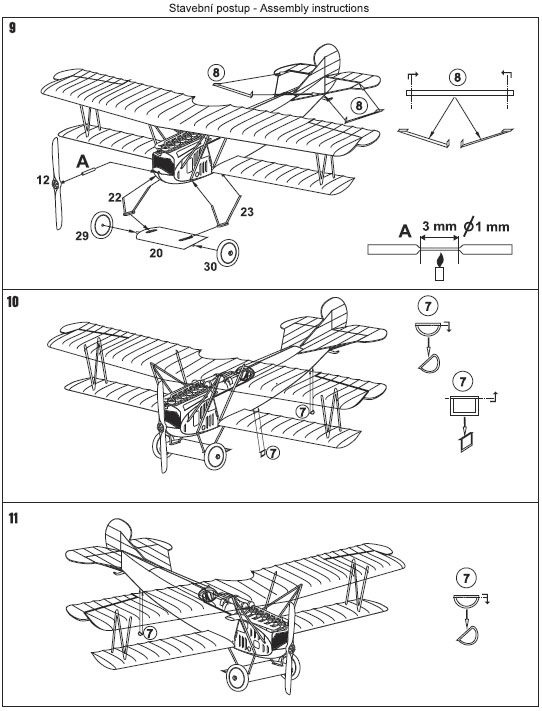 Stavební postup - Assembly instructions

9

8

8

8

A

12

22

23

29

20

30

A

3 mm

$\varnothing$1 mm

10

7

7

7

7

11

7

7