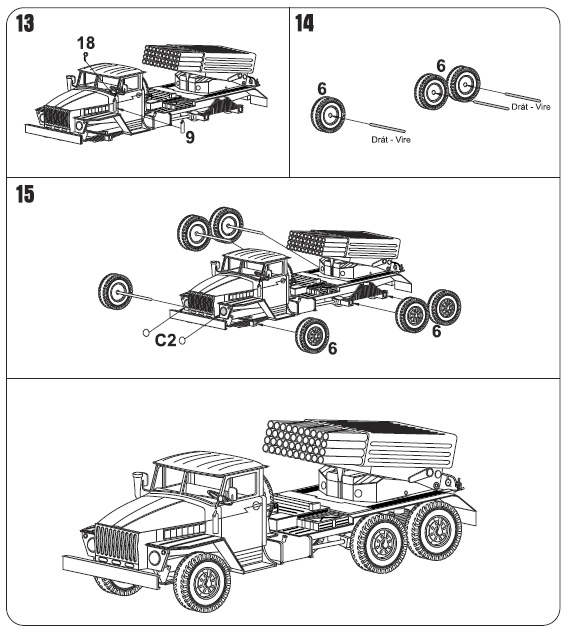 13

18

9

14

6

Drát - Vire

6

Drát - Vire

15

C2

6

6