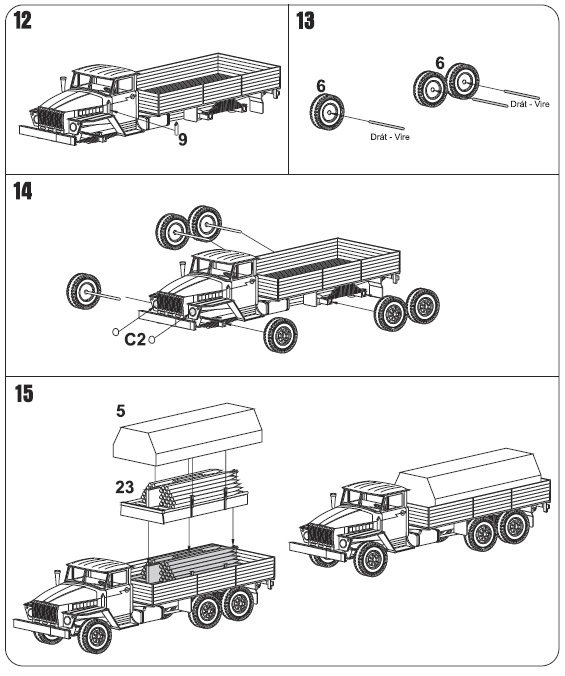 12

9

13

6

Drát - Vire

6

Drát - Vire

14

C2

15

5

23