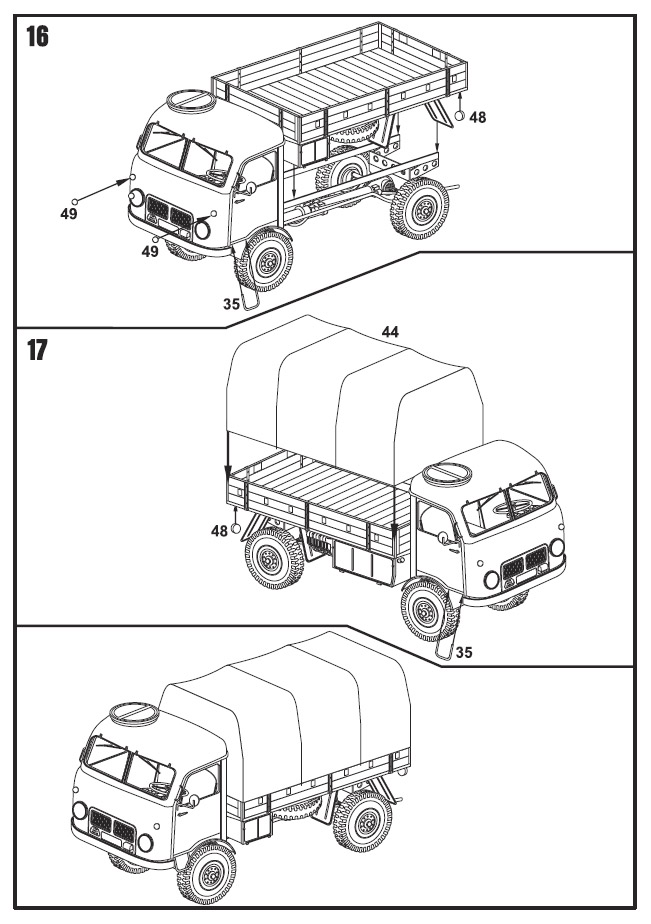 16

48

49

49

35

17

44

48

35