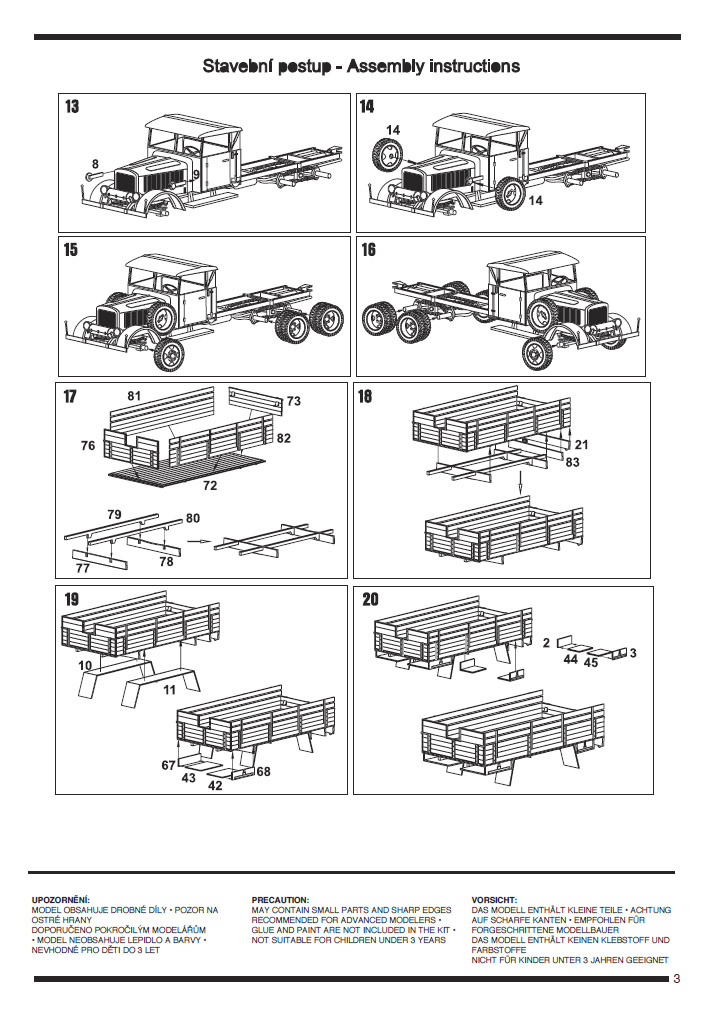 Stavební postup - Assembly instructions

13

8

9

14

14

14

15

16

17

81

73

76

82

72

79

80

77

78

18

21

83

19

10

11

67

43

42

68

20

2

44

45

3

UPOZORNĚNÍ:
MODEL OBSAHUJE DROBNÉ DÍLY • POZOR NA OSTRÉ HRANY
DOPORUČENO POKROČILÝM MODELÁŘŮM
• MODEL NEOBSAHUJE LEPIDLO A BARVY •
NEVHODNÉ PRO DĚTI DO 3 LET

PRECAUTION:
MAY CONTAIN SMALL PARTS AND SHARP EDGES
RECOMMENDED FOR ADVANCED MODELERS •
GLUE AND PAINT ARE NOT INCLUDED IN THE KIT •
NOT SUITABLE FOR CHILDREN UNDER 3 YEARS

VORSICHT:
DAS MODELL ENTHÄLT KLEINE TEILE • ACHTUNG AUF SCHARFE KANTEN • EMPFOHLEN FÜR FORGESCHRITTENE MODELLBAUER
DAS MODELL ENTHÄLT KEINEN KLEBSTOFF UND FARBSTOFFE
NICHT FÜR KINDER UNTER 3 JAHREN GEEIGNET

3