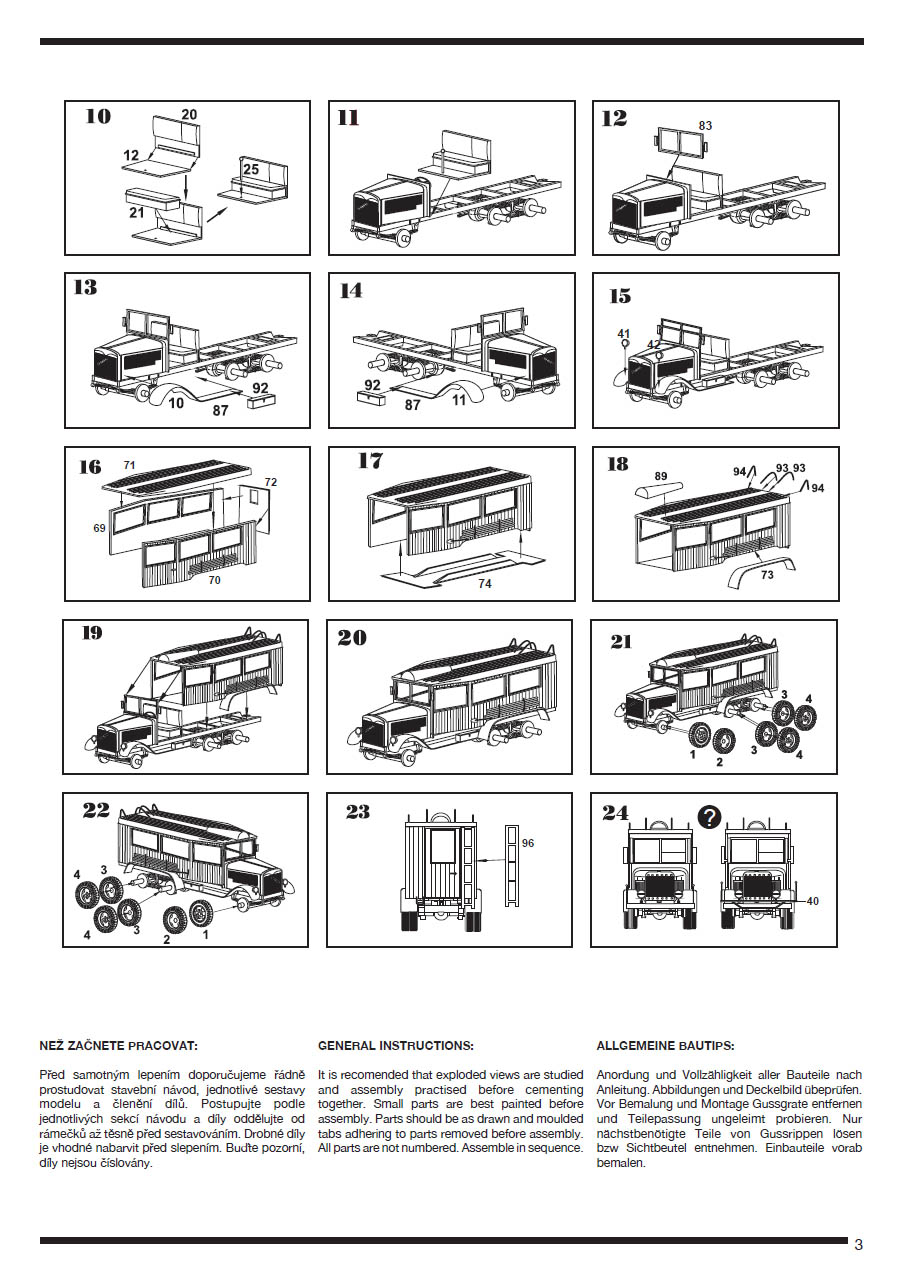 10
20
12
25
21

11

12
83

13
92
10
87

14
92
87
11

15
41
42

16
71
72
69
70

17
74

18
89
94
93 93
94
73

19

20

21
3
4
1
2
3
4

22
4
3
4
3
2
1

23
96

24
?
40

NEŽ ZAČNETE PRACOVAT:

Před samotným lepením doporučujeme řádně prostudovat stavební návod, jednotlivé sestavy modelu a členění dílů. Postupujte podle jednotlivých sekcí návodu a díly oddělujte od rámečků až těsně před sestavováním. Drobné díly je vhodné nabarvit před slepením. Buďte pozorní, díly nejsou číslovány.

GENERAL INSTRUCTIONS:

It is recomended that exploded views are studied and assembly practised before cementing together. Small parts are best painted before assembly. Parts should be as drawn and moulded tabs adhering to parts removed before assembly. All parts are not numbered. Assemble in sequence.

ALLGEMEINE BAUTIPS:

Anordung und Vollzähligkeit aller Bauteile nach Anleitung. Abbildungen und Deckelbild übeprüfen. Vor Bemalung und Montage Gussgrate entfernen und Teilepassung ungeleimt probieren. Nur nächstbenötigte Teile von Gussrippen lösen bzw Sichtbeutel entnehmen. Einbauteile vorab bemalen.

3